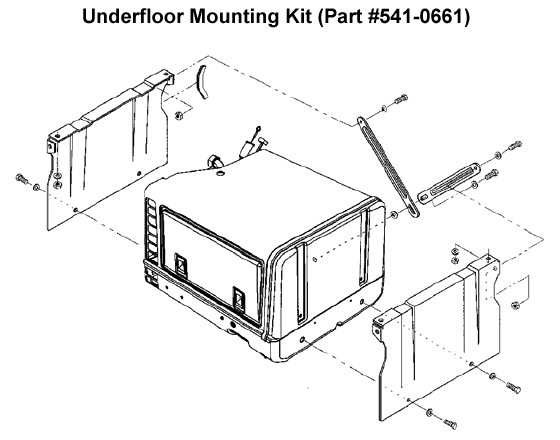 Underfloor Mounting Kit (Part #541-0661)