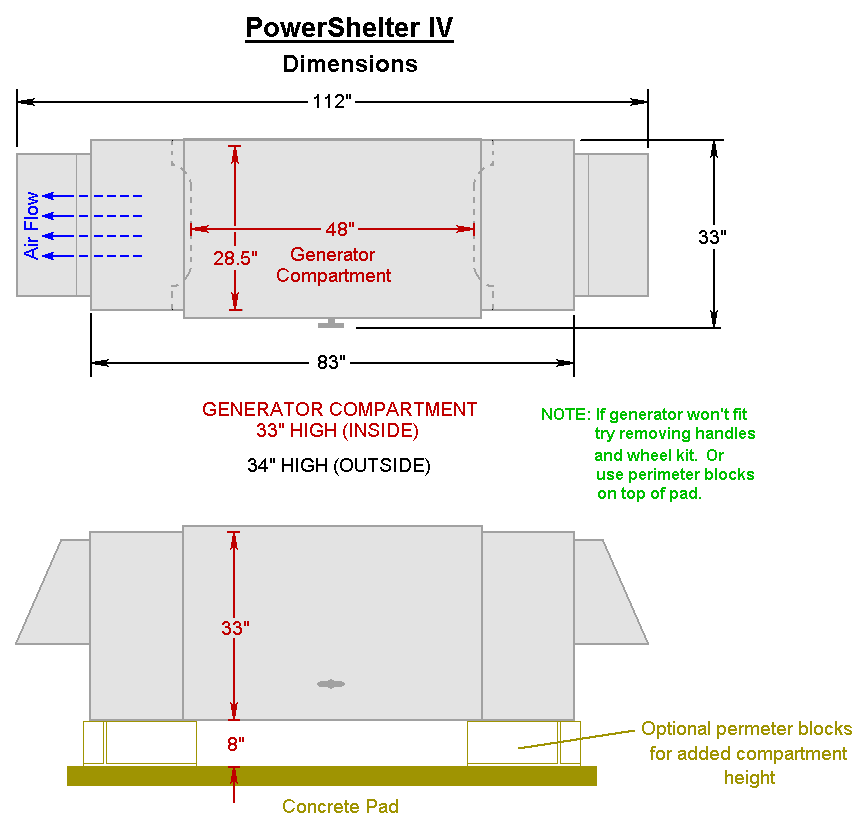 PowerShelter IV
Dimensions

112"

Air Flow

48"

28.5"

Generator Compartment

33"

83"

GENERATOR COMPARTMENT
33" HIGH (INSIDE)

34" HIGH (OUTSIDE)

NOTE: If generator won't fit try removing handles and wheel kit. Or use perimeter blocks on top of pad.

33"

8"

Optional permeter blocks for added compartment height

Concrete Pad