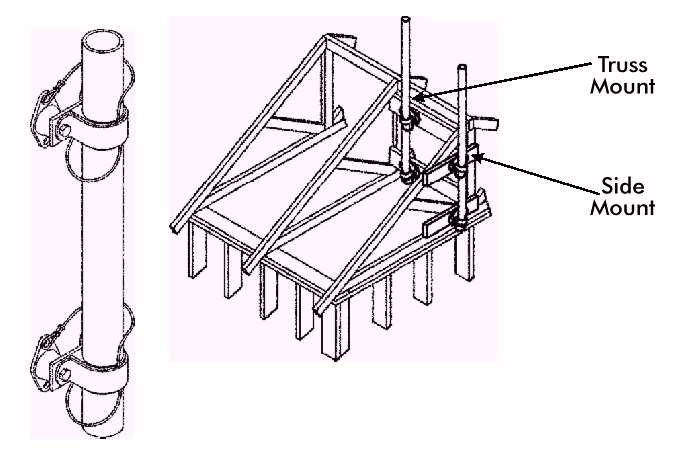 Truss Mount

Side Mount