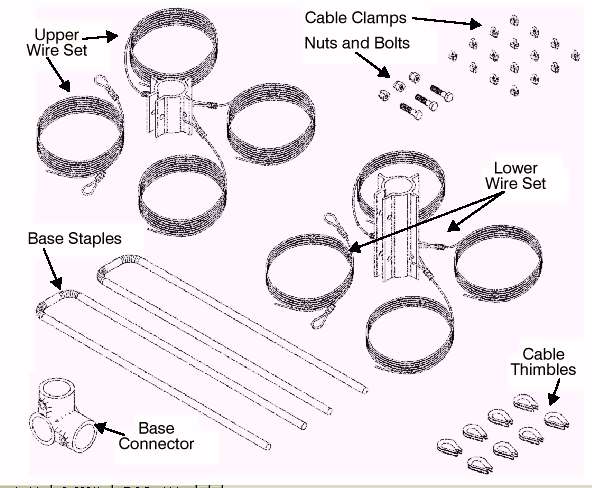 Upper Wire Set

Cable Clamps

Nuts and Bolts

Lower Wire Set

Base Staples

Cable Thimbles

Base Connector